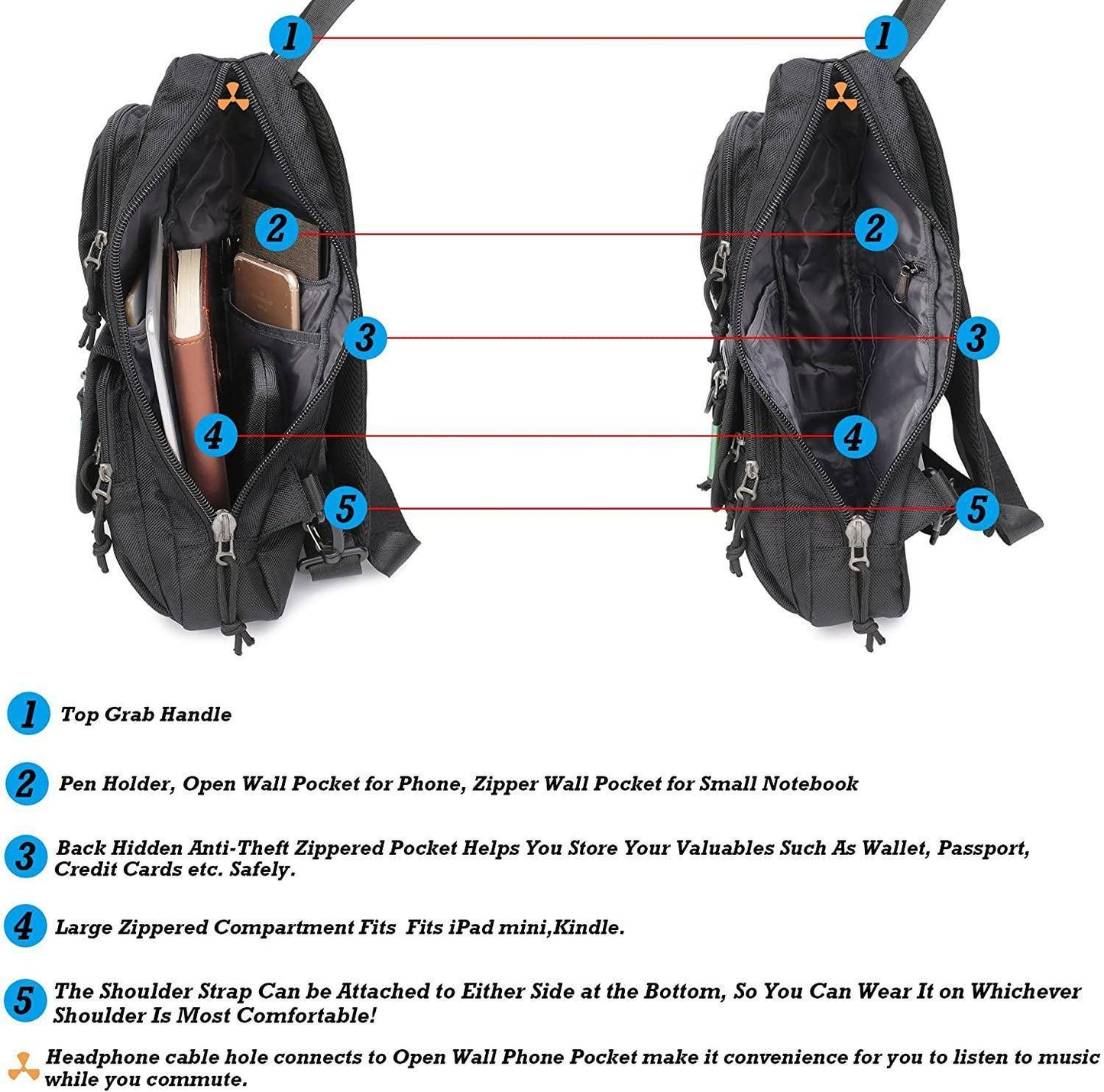 1 1

2 2

3 3

4 4

5 5

1 Top Grab Handle

2 Pen Holder, Open Wall Pocket for Phone, Zipper Wall Pocket for Small Notebook

3 Back Hidden Anti-Theft Zippered Pocket Helps You Store Your Valuables Such As Wallet, Passport, Credit Cards etc. Safely.

4 Large Zippered Compartment Fits  Fits iPad mini,Kindle.

5 The Shoulder Strap Can be Attached to Either Side at the Bottom, So You Can Wear It on Whichever Shoulder Is Most Comfortable!

Headphone cable hole connects to Open Wall Phone Pocket make it convenience for you to listen to music while you commute.